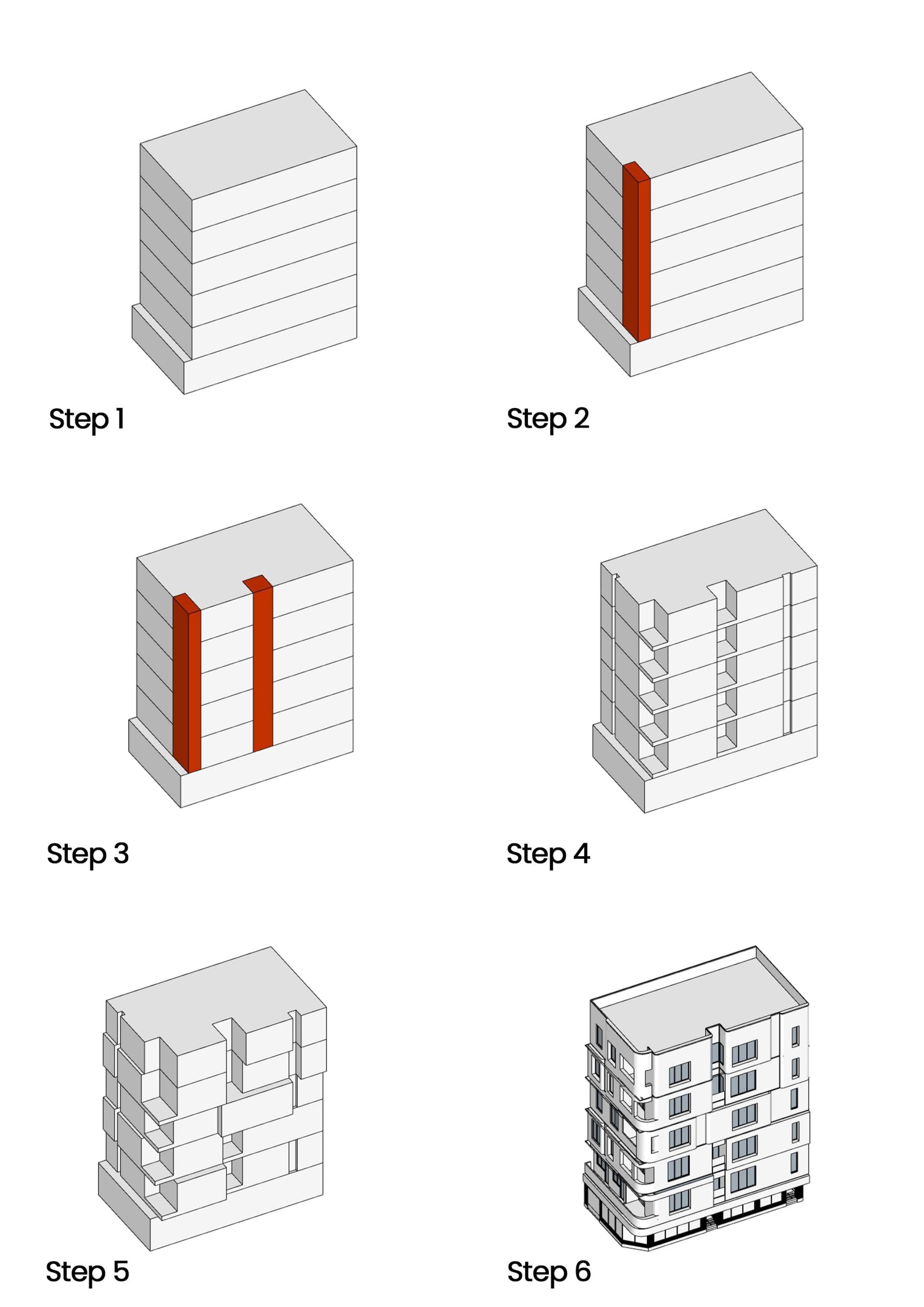 Step 1

Step 2

Step 3

Step 4

Step 5

Step 6