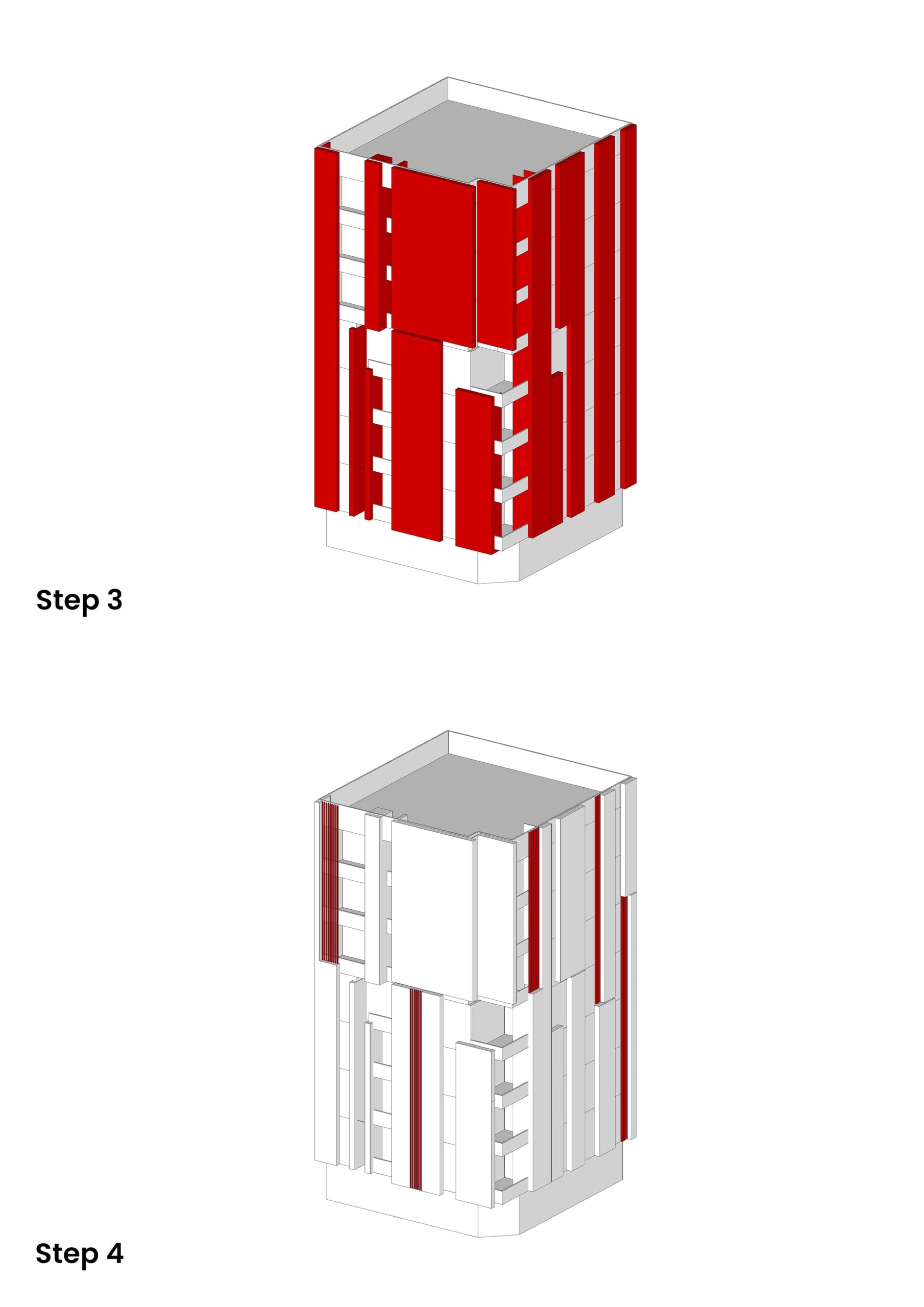 Step 3

Step 4